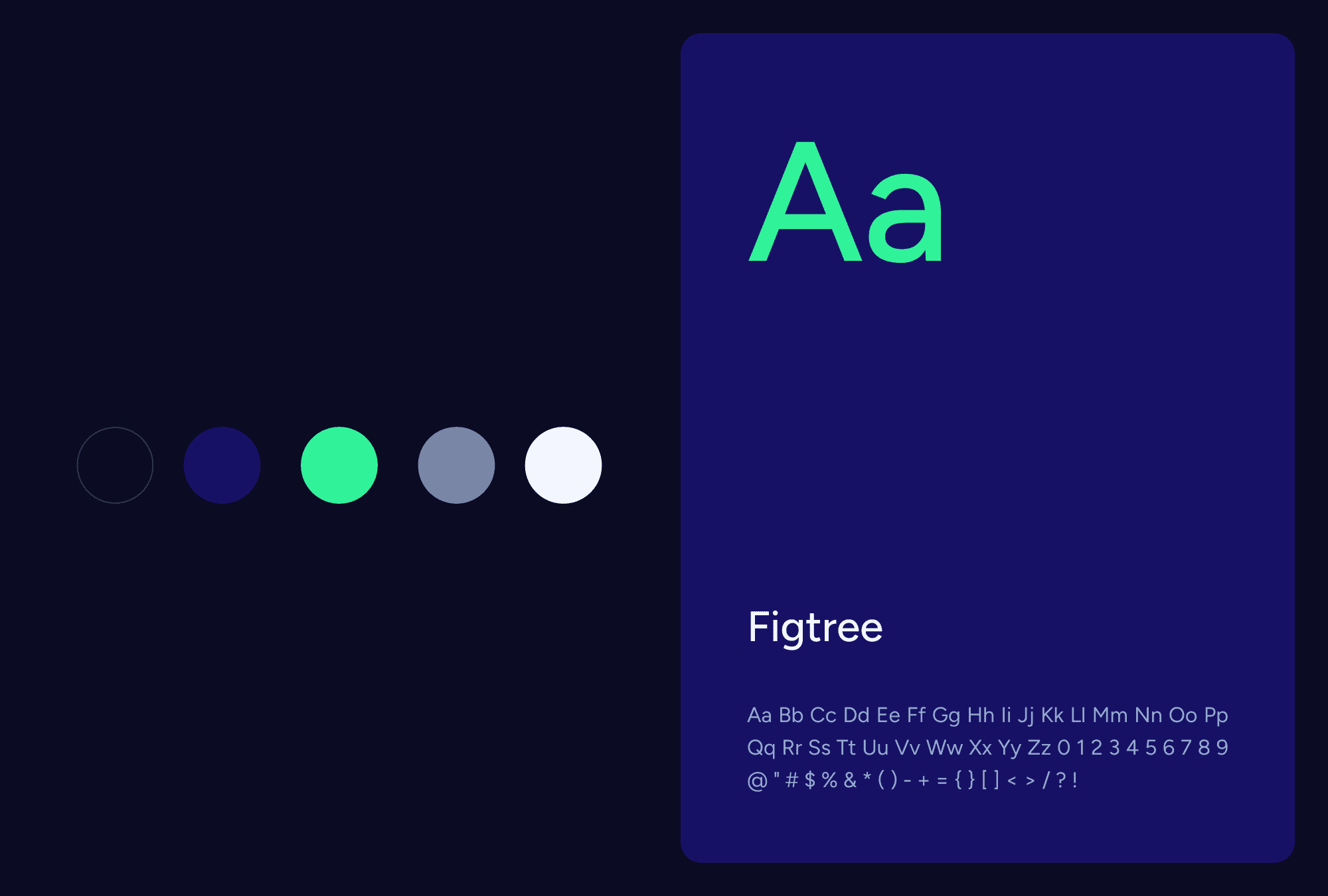 Aa

Figtree

Aa Bb Cc Dd Ee Ff Gg Hh Ii Jj Kk Ll Mm Nn Oo Pp Qq Rr Ss Tt Uu Vv Ww Xx Yy Zz 0 1 2 3 4 5 6 7 8 9 @ " # $ % & * ( ) - + = { } [ ] < > / ? !